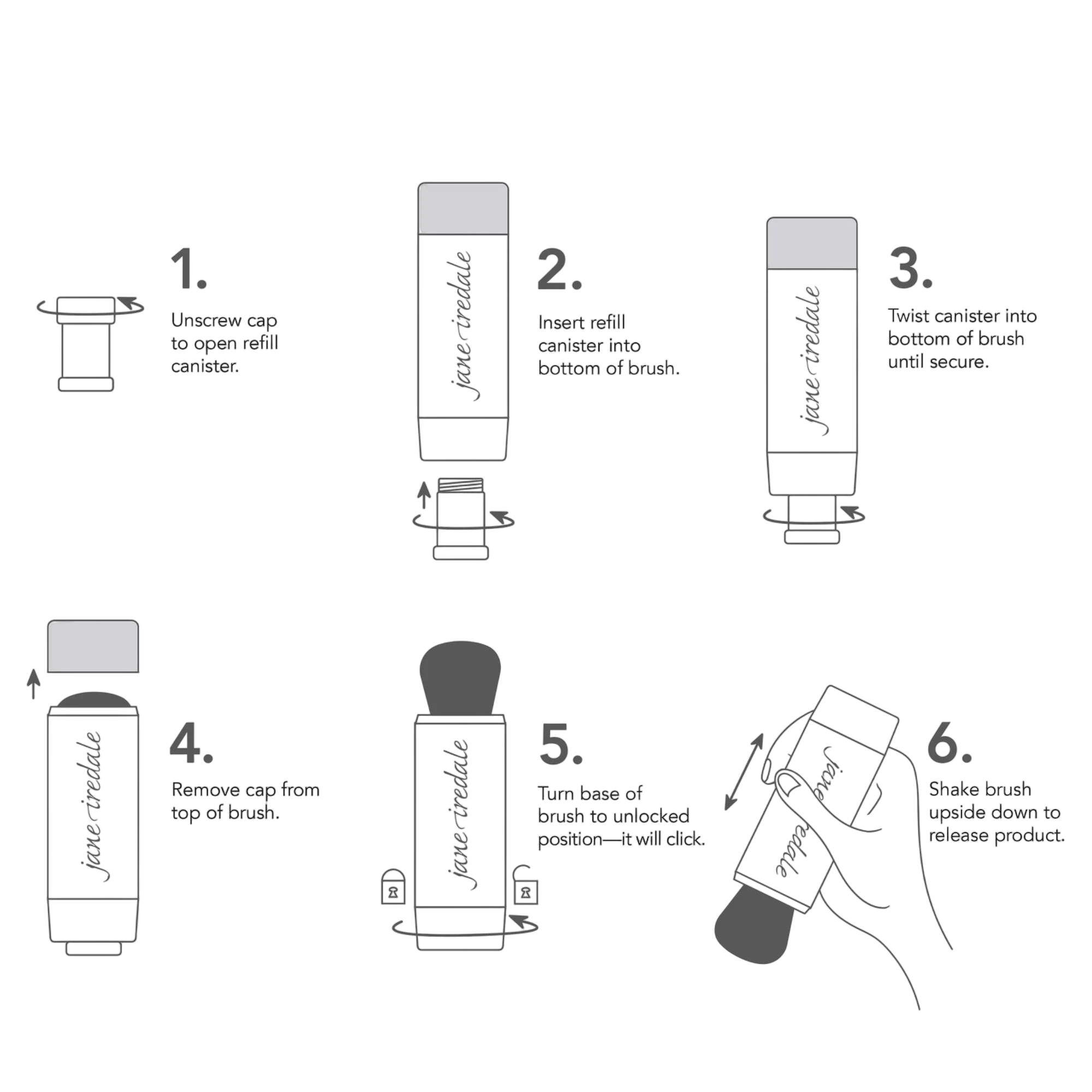 1.

Unscrew cap to open refill canister.

jane iredale

2.

Insert refill canister into bottom of brush.

jane iredale

3.

Twist canister into bottom of brush until secure.

jane iredale

4.

Remove cap from top of brush.

jane iredale

5.

Turn base of brush to unlocked position—it will click.

jane iredale

6.

Shake brush upside down to release product.